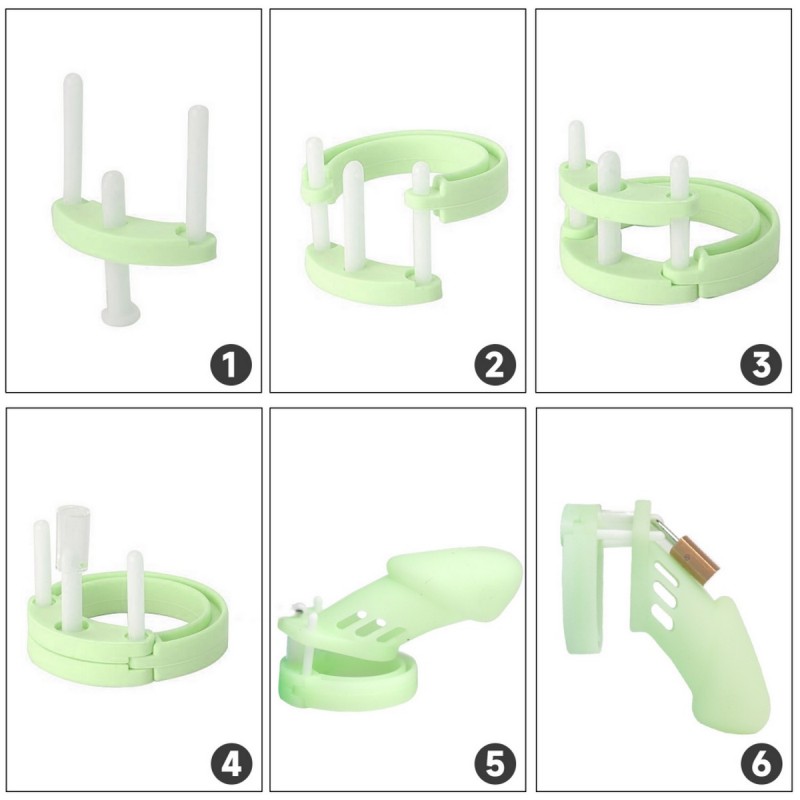 1
2
3
4
5
6